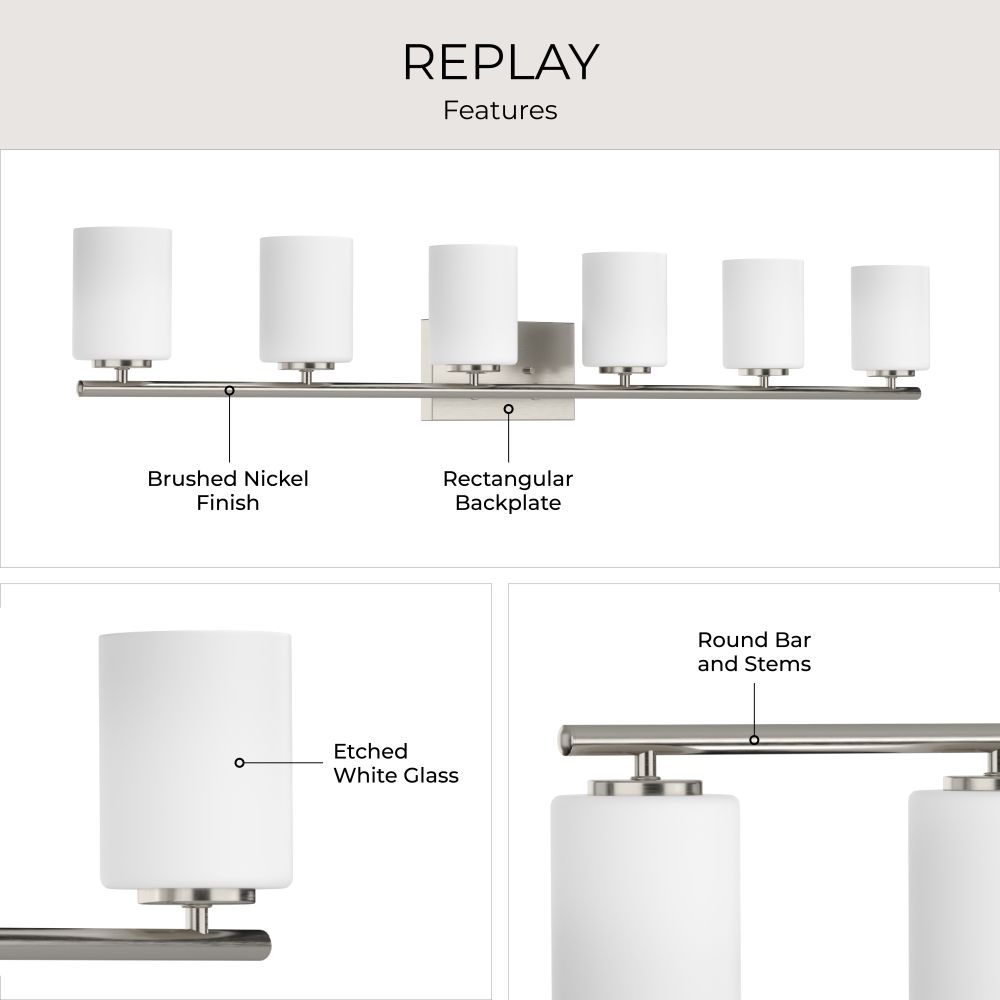 REPLAY
Features

Brushed Nickel
Finish

Rectangular
Backplate

Etched
White Glass

Round Bar
and Stems