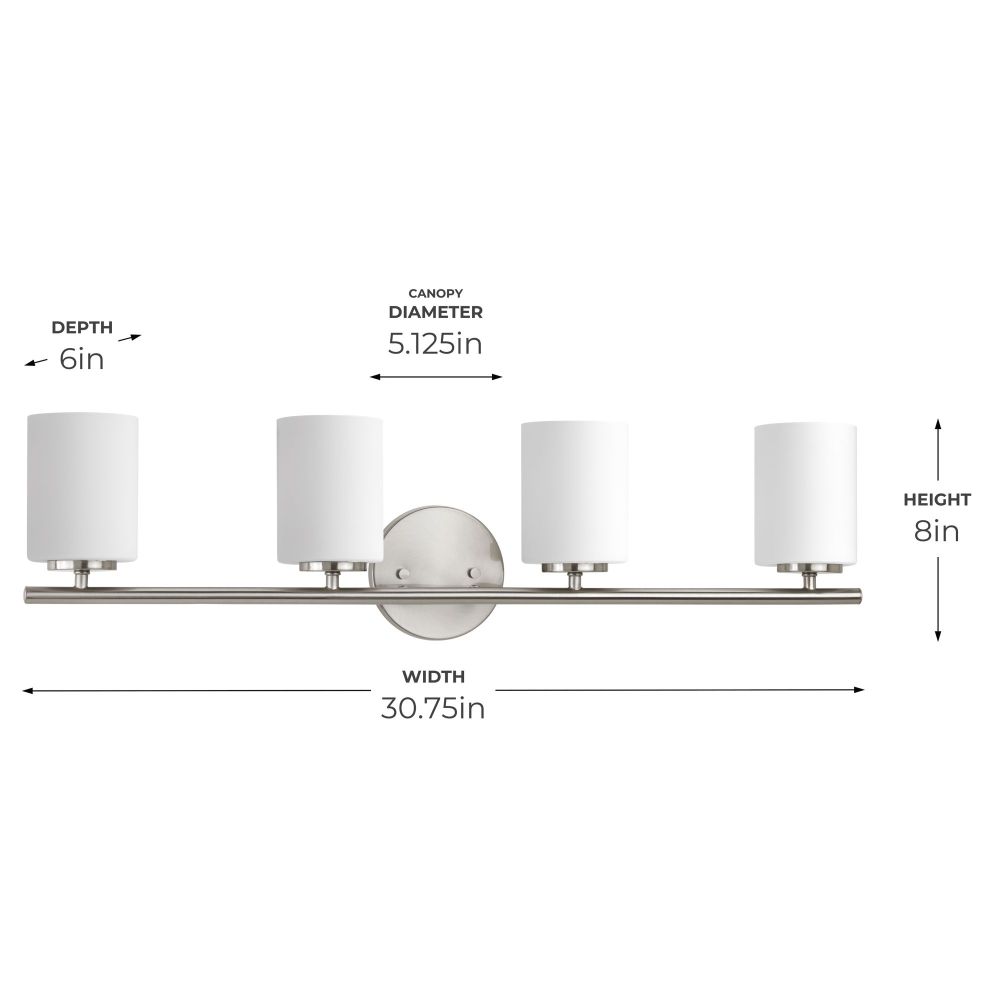 DEPTH
6in

CANOPY
DIAMETER
5.125in

HEIGHT
8in

WIDTH
30.75in