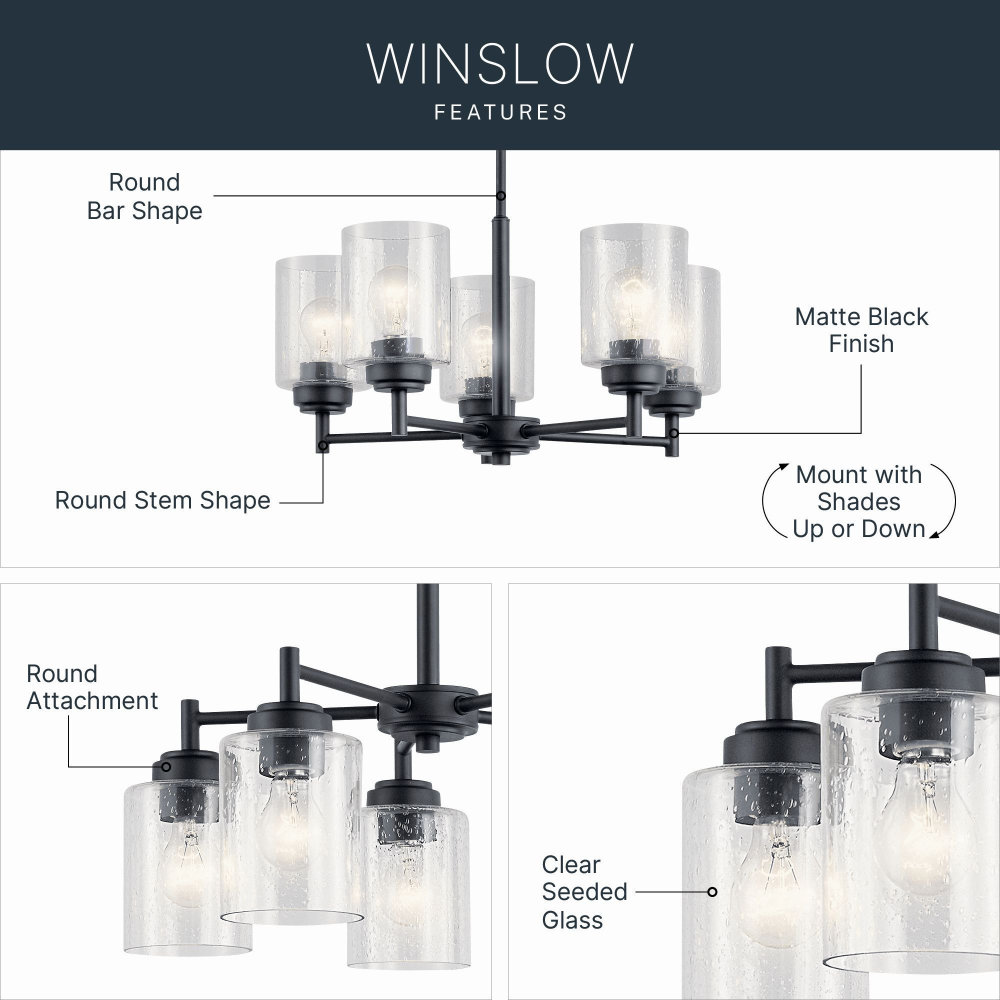 WINSLOW
FEATURES

Round
Bar Shape

Matte Black
Finish

Round Stem Shape

Mount with
Shades
Up or Down

Round
Attachment

Clear
Seeded
Glass