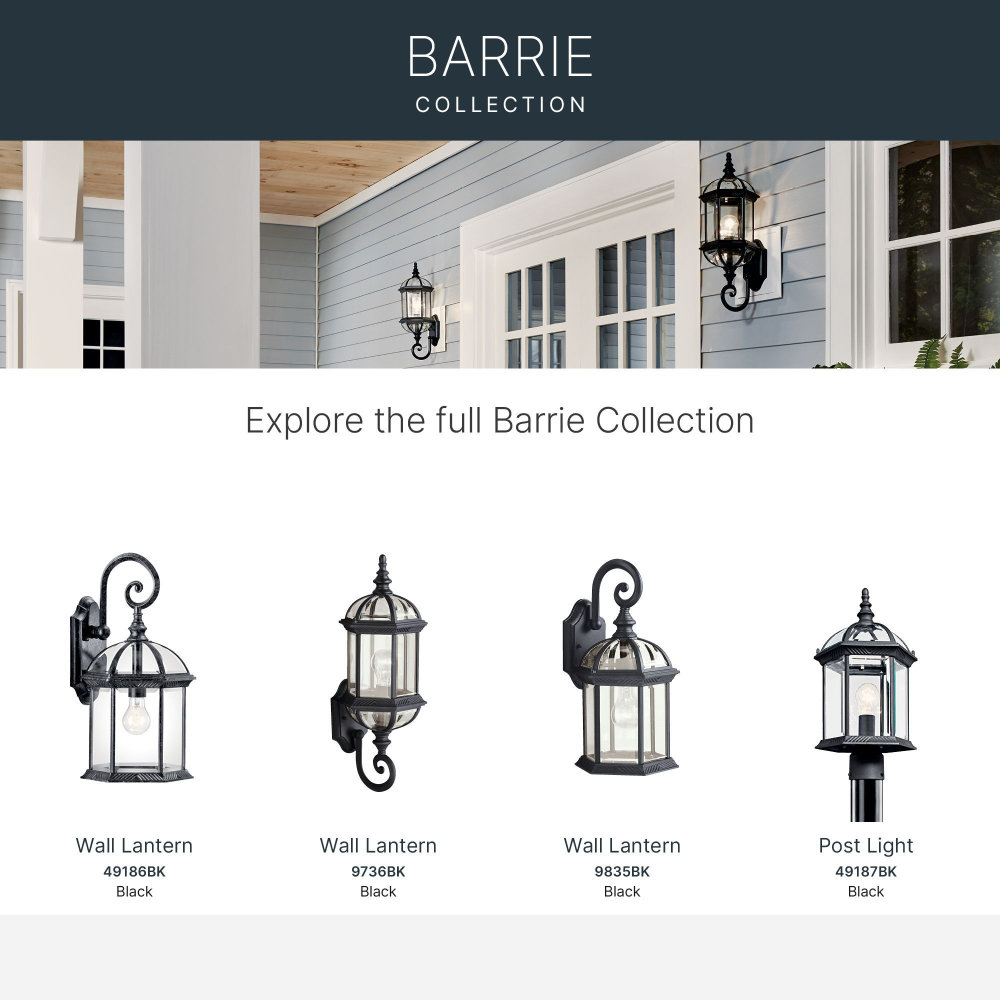 BARRIE
COLLECTION

Explore the full Barrie Collection

Wall Lantern
49186BK
Black

Wall Lantern
9736BK
Black

Wall Lantern
9835BK
Black

Post Light
49187BK
Black